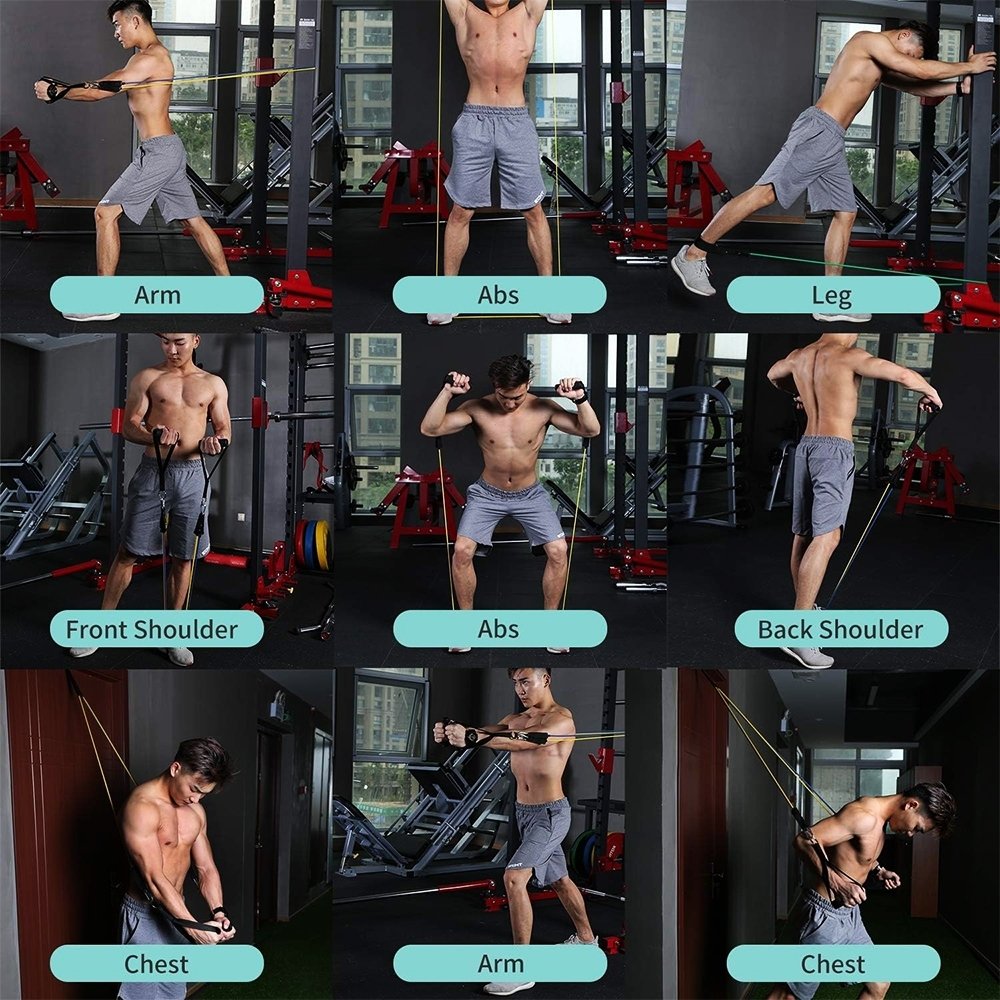 Arm

Abs

Leg

Front Shoulder

Abs

Back Shoulder

Chest

Arm

Chest